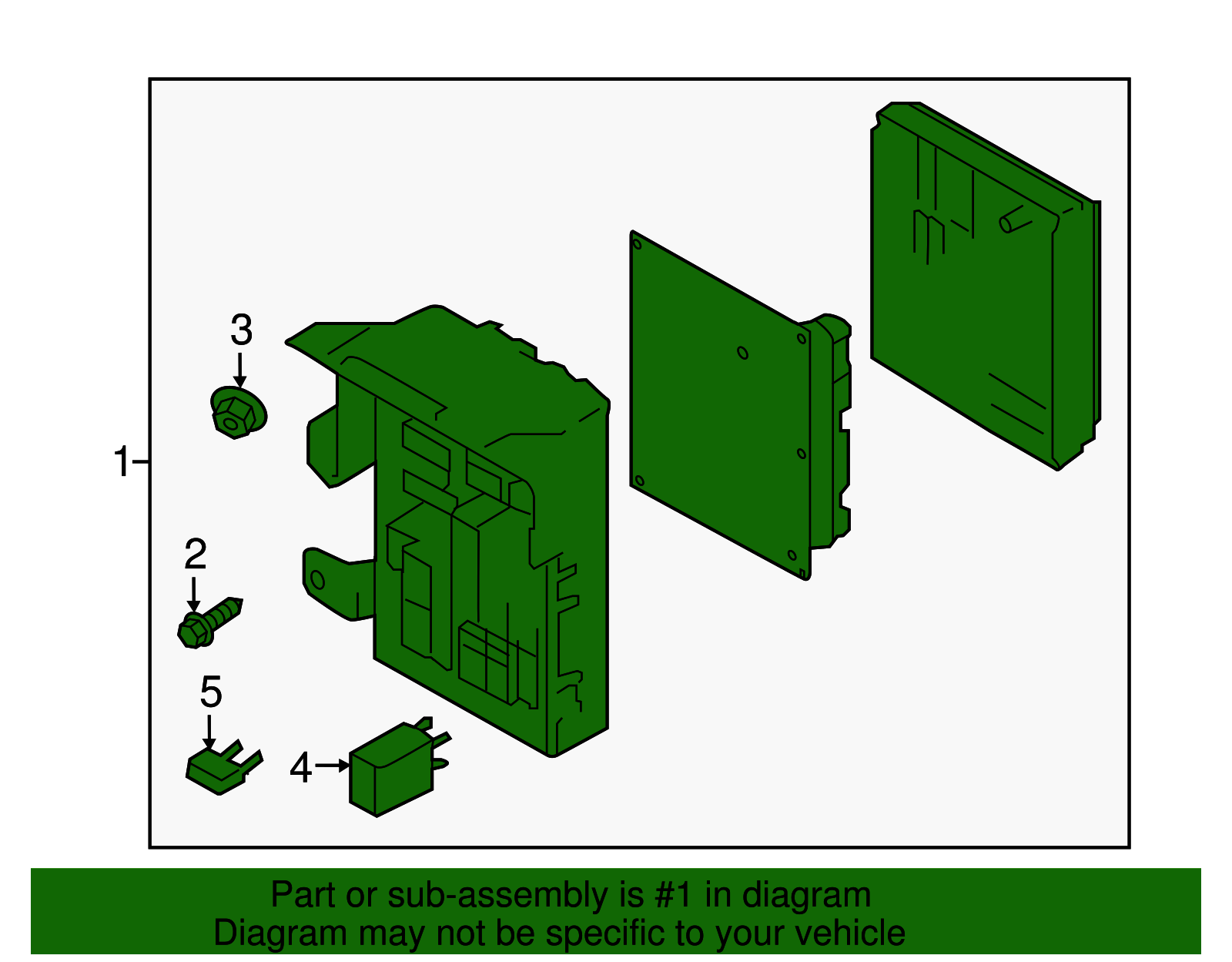 3

1

2

5

4

Part or sub-assembly is #1 in diagram
Diagram may not be specific to your vehicle