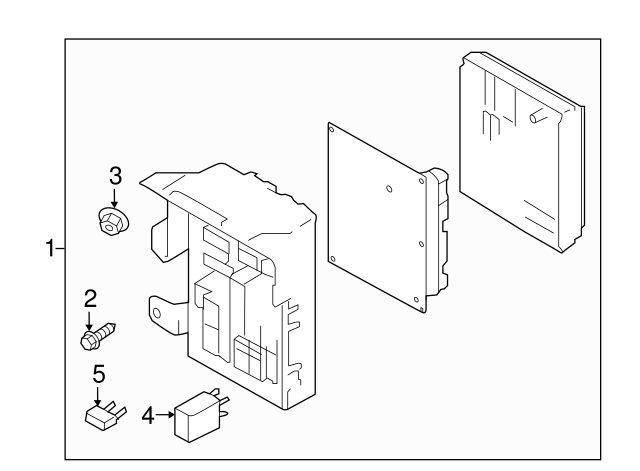 3
1
2
5
4