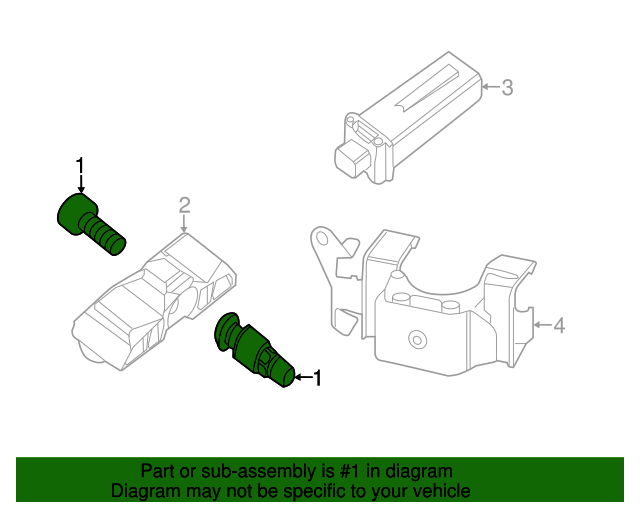 3

1

2

4

1

Part or sub-assembly is #1 in diagram
Diagram may not be specific to your vehicle