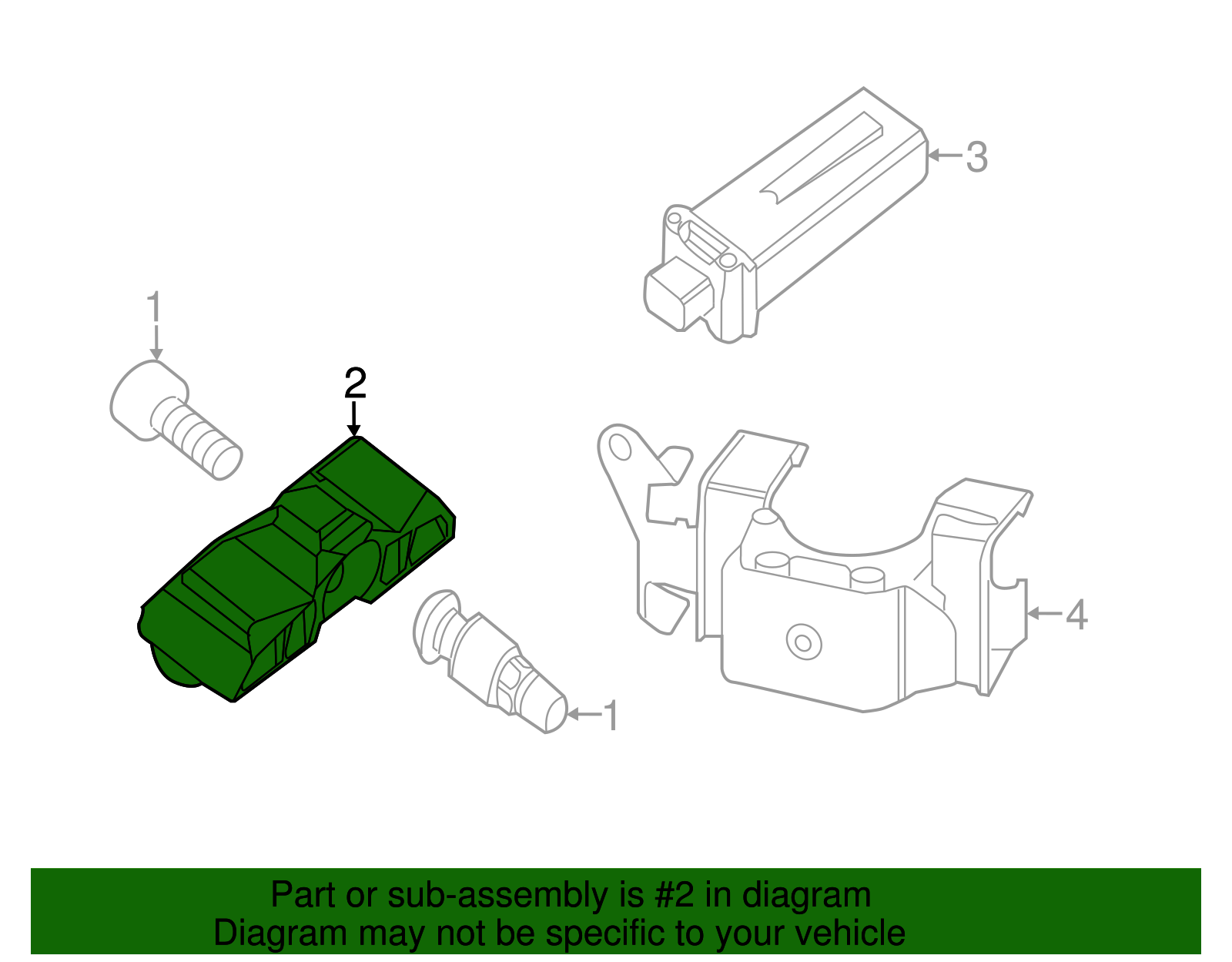 3

1

2

4

1

Part or sub-assembly is #2 in diagram
Diagram may not be specific to your vehicle