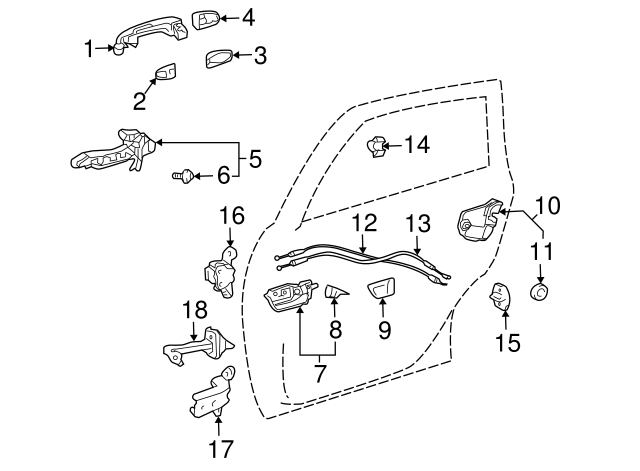 1
4
3
2
5
6
14
16
12
13
10
11
18
8
9
15
7
17