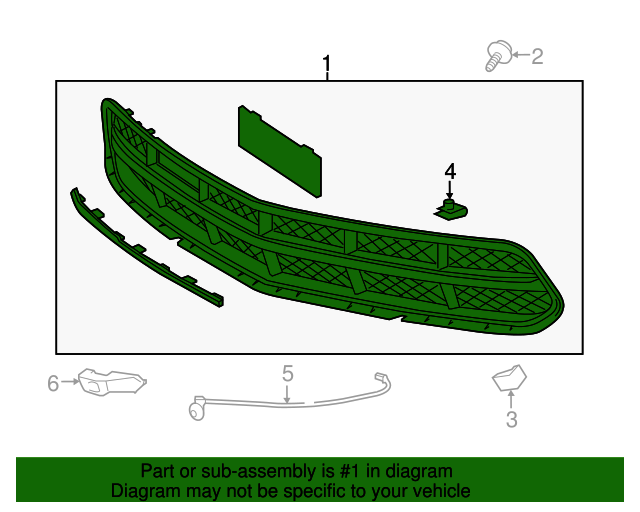 1
2
4
6
5
3

Part or sub-assembly is #1 in diagram
Diagram may not be specific to your vehicle