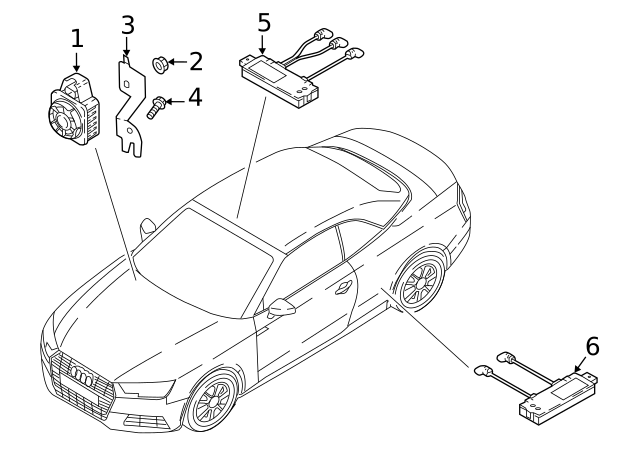 1
3
2
4
5
6