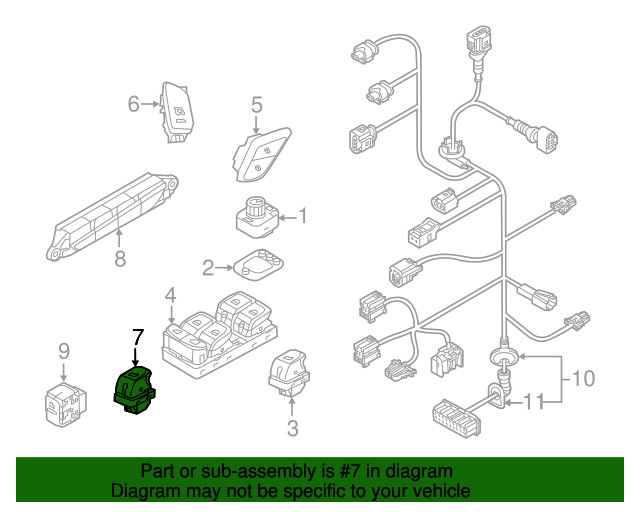 6
5
1
8
2
4
7
9
3
10
11

Part or sub-assembly is #7 in diagram
Diagram may not be specific to your vehicle