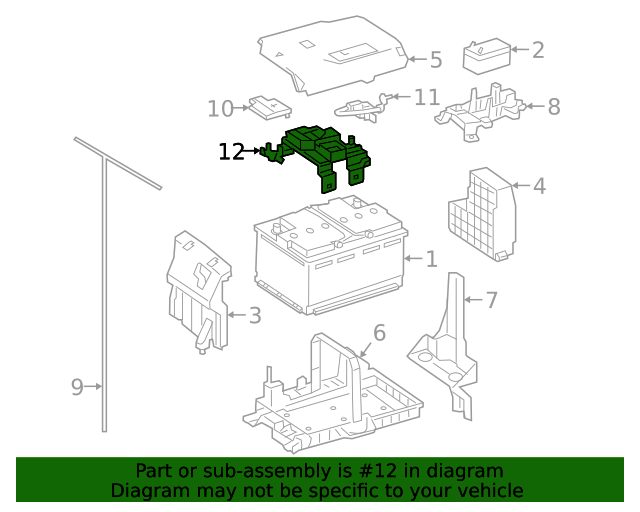 5
2
10
11
8
12
4
1
3
7
6
9

Part or sub-assembly is #12 in diagram
Diagram may not be specific to your vehicle