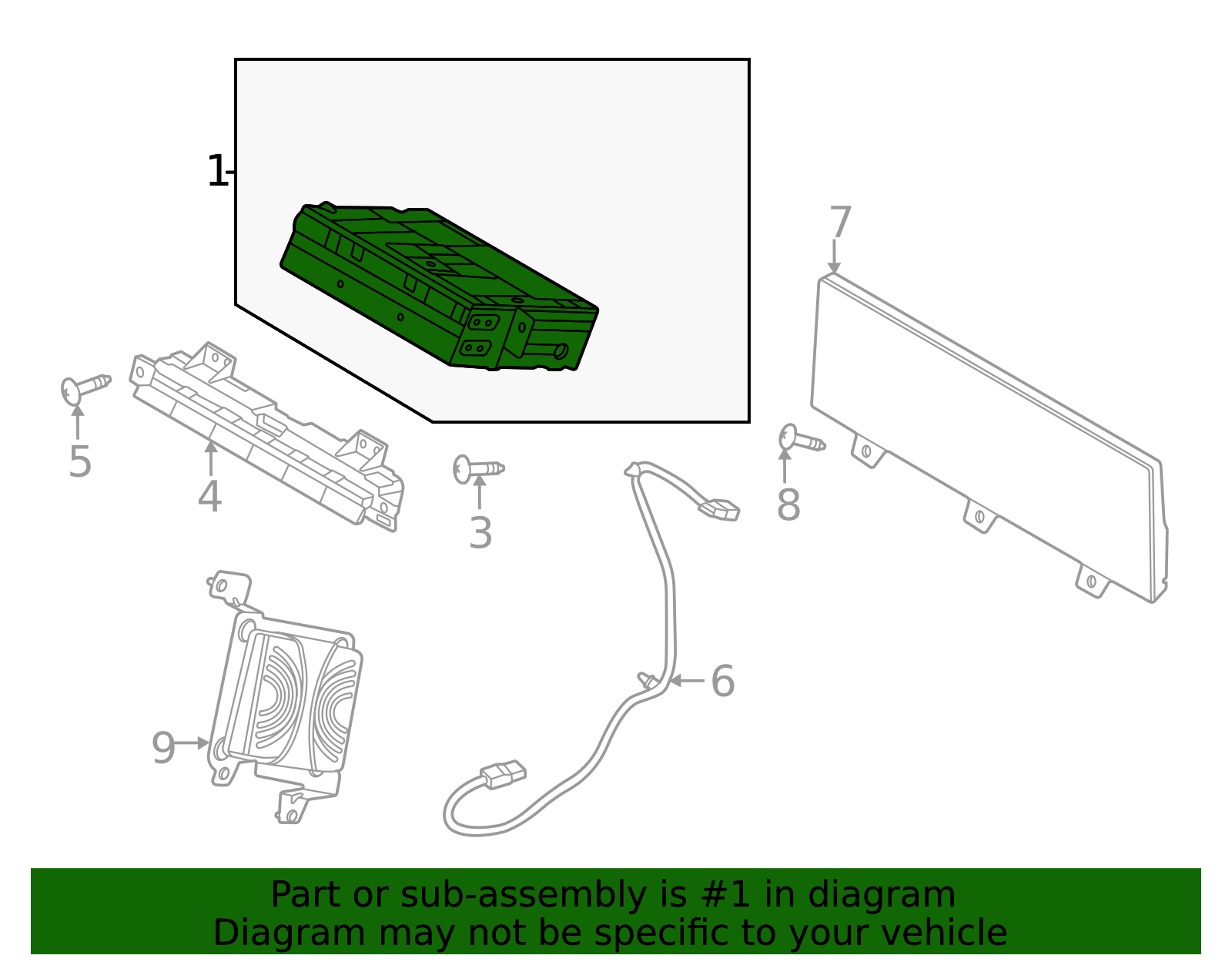 1

7

5

4

3

8

6

9

Part or sub-assembly is #1 in diagram
Diagram may not be specific to your vehicle