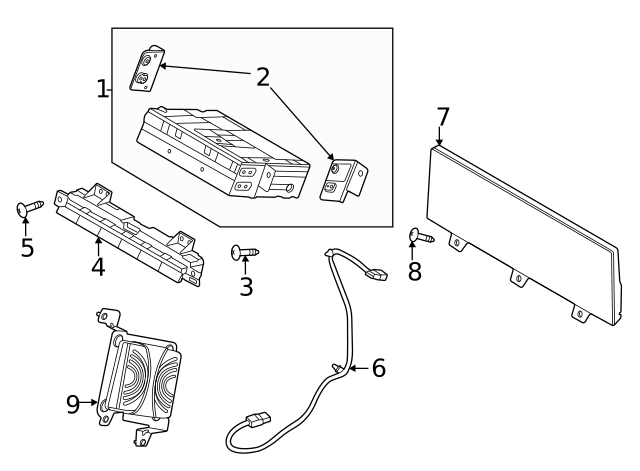 1
2
7
5
4
3
8
6
9