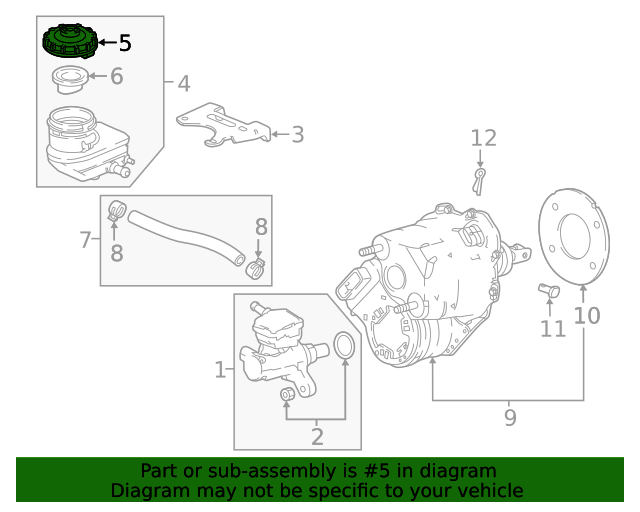 5
6
4
3
12
7
8
8
10
11
1
2
9

Part or sub-assembly is #5 in diagram
Diagram may not be specific to your vehicle