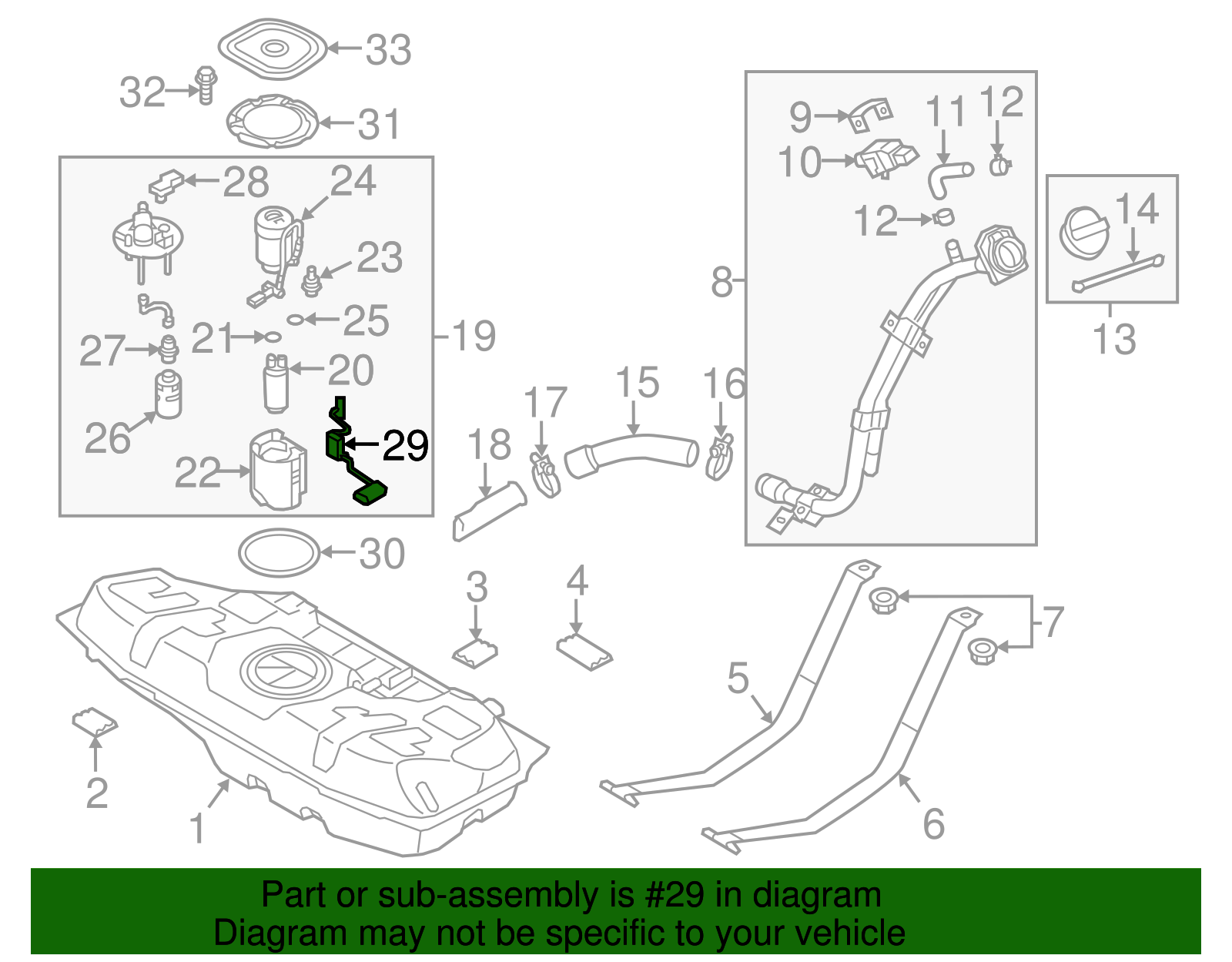 33
32
31
28
24
23
25
21
27
20
19
26
29
22
30
9
11
12
10
12
8
14
13
15
16
17
18
3
4
7
5
2
1
6
Part or sub-assembly is #29 in diagram
Diagram may not be specific to your vehicle