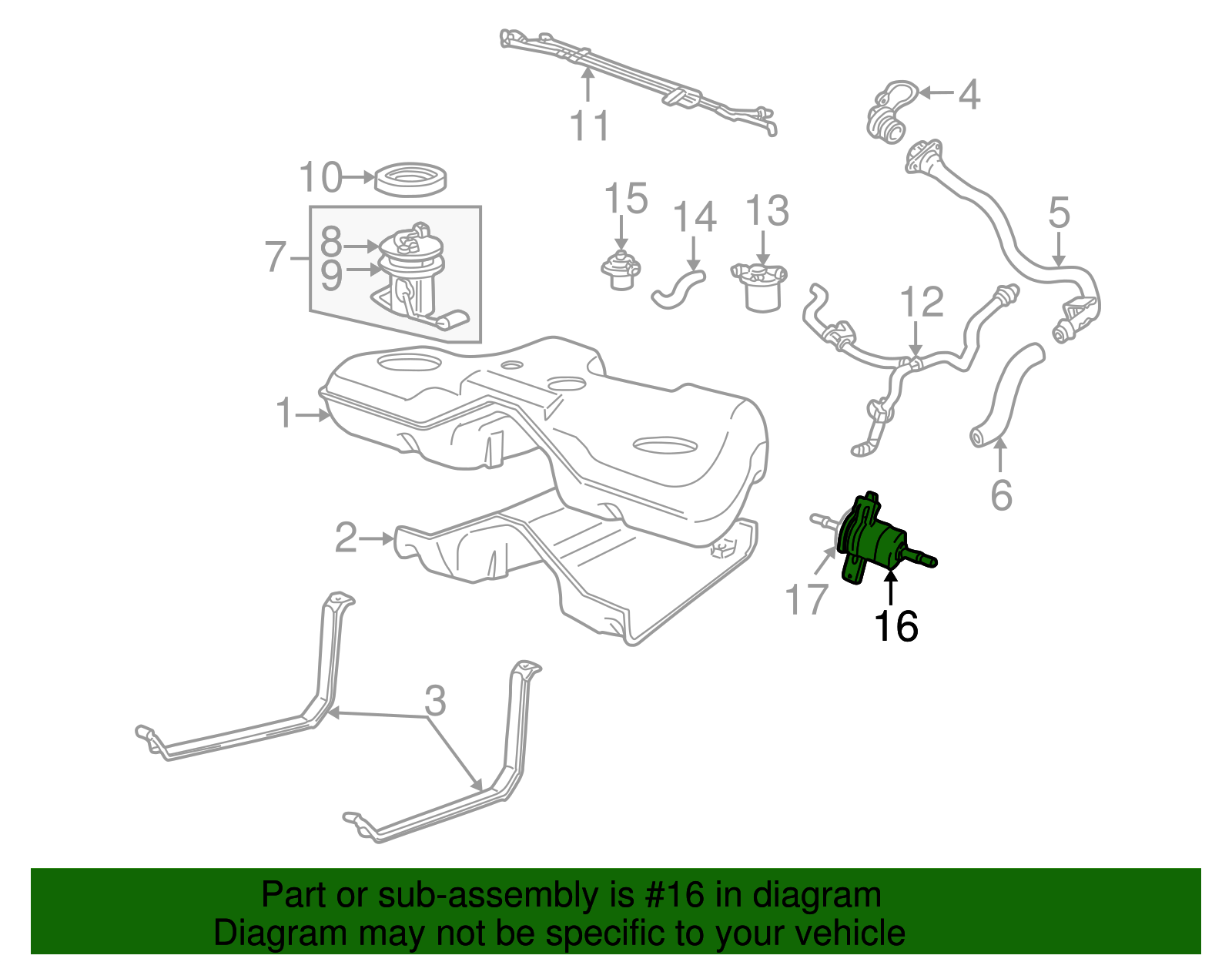 11

4

10

15

14

13

5

7

8

9

12

1

6

2

17

16

3

Part or sub-assembly is #16 in diagram
Diagram may not be specific to your vehicle