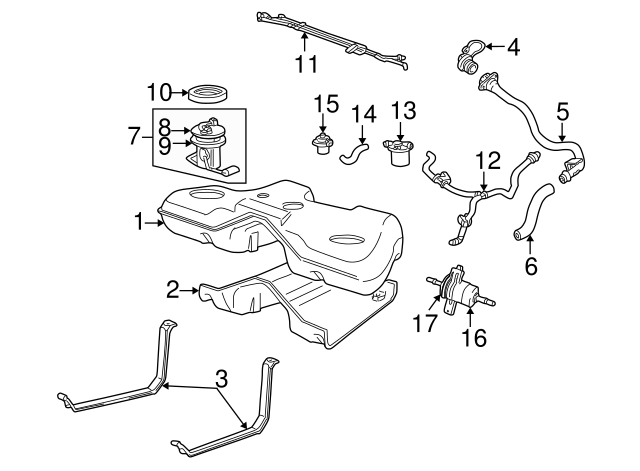 11
4
10
15
14
13
5
7
8
9
12
1
6
2
17
16
3