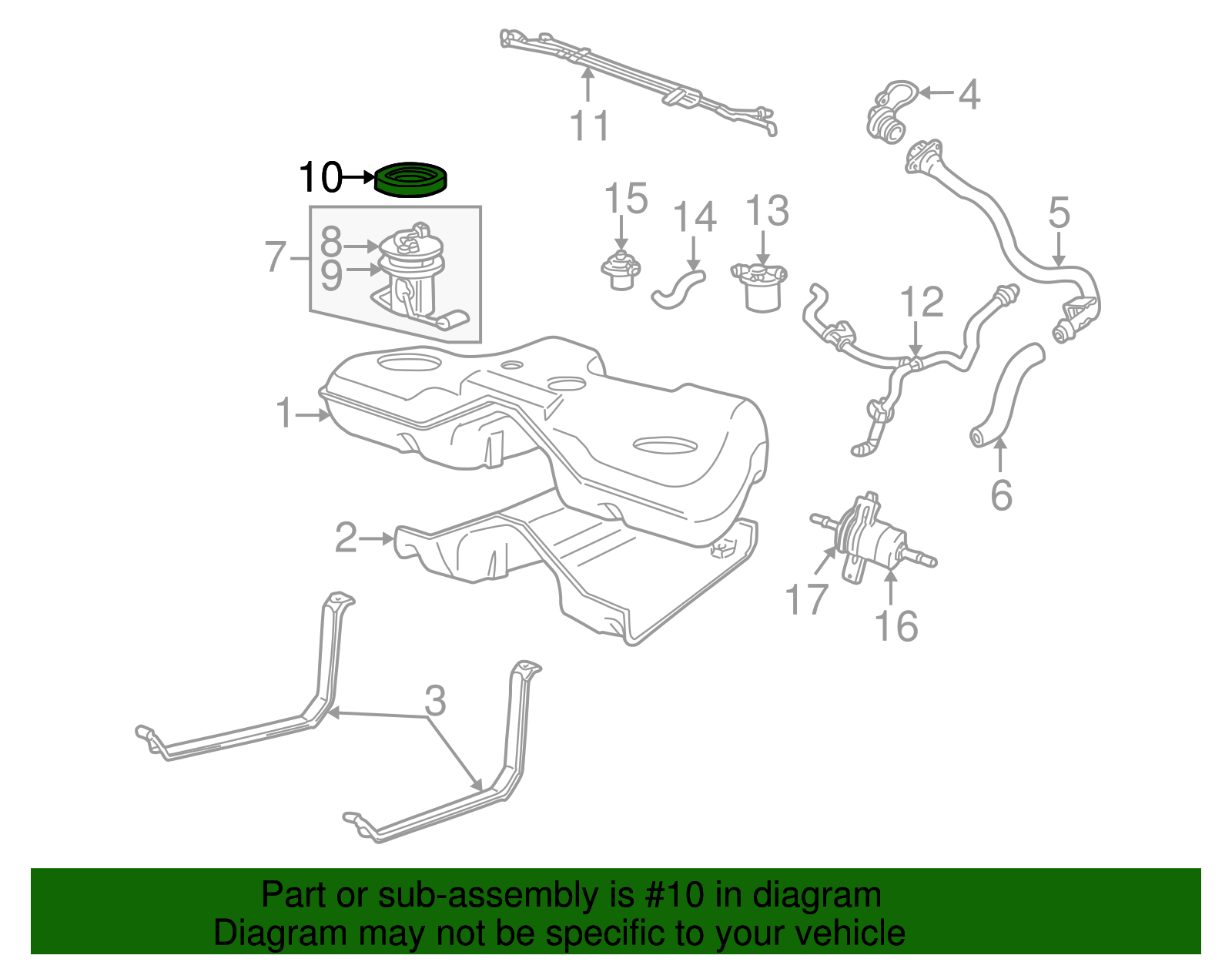 11
4
10
15
14
13
5
7
8
9
12
1
6
2
17
16
3

Part or sub-assembly is #10 in diagram
Diagram may not be specific to your vehicle