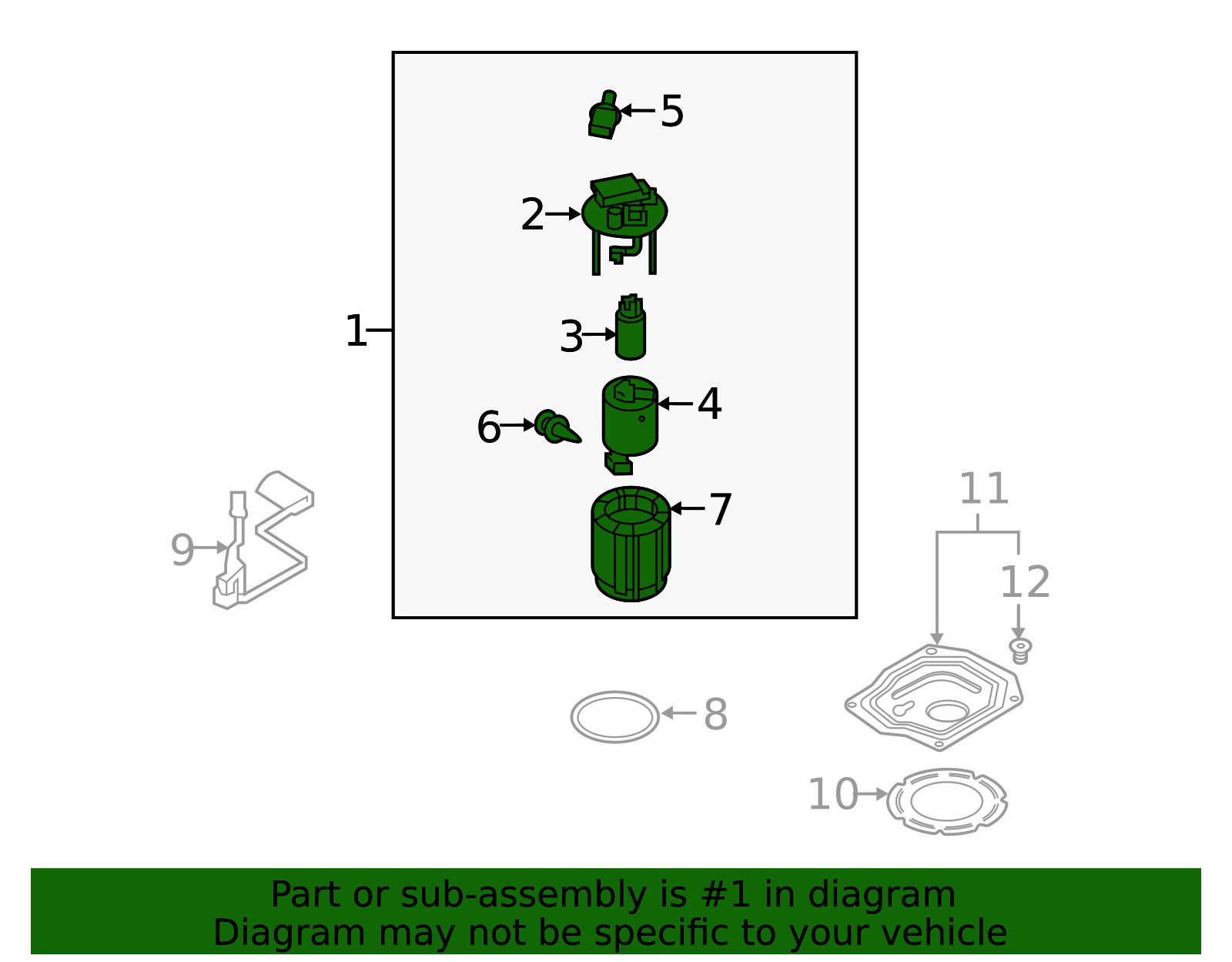 5
2
1
3
4
6
7
9
11
12
8
10

Part or sub-assembly is #1 in diagram
Diagram may not be specific to your vehicle