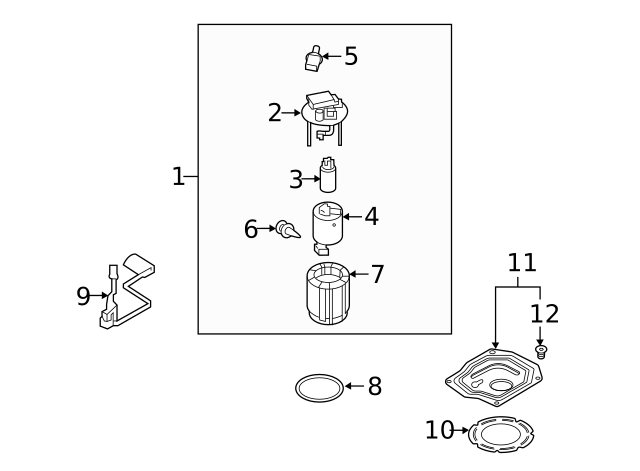 5
2
1
3
4
6
7
9
11
12
8
10