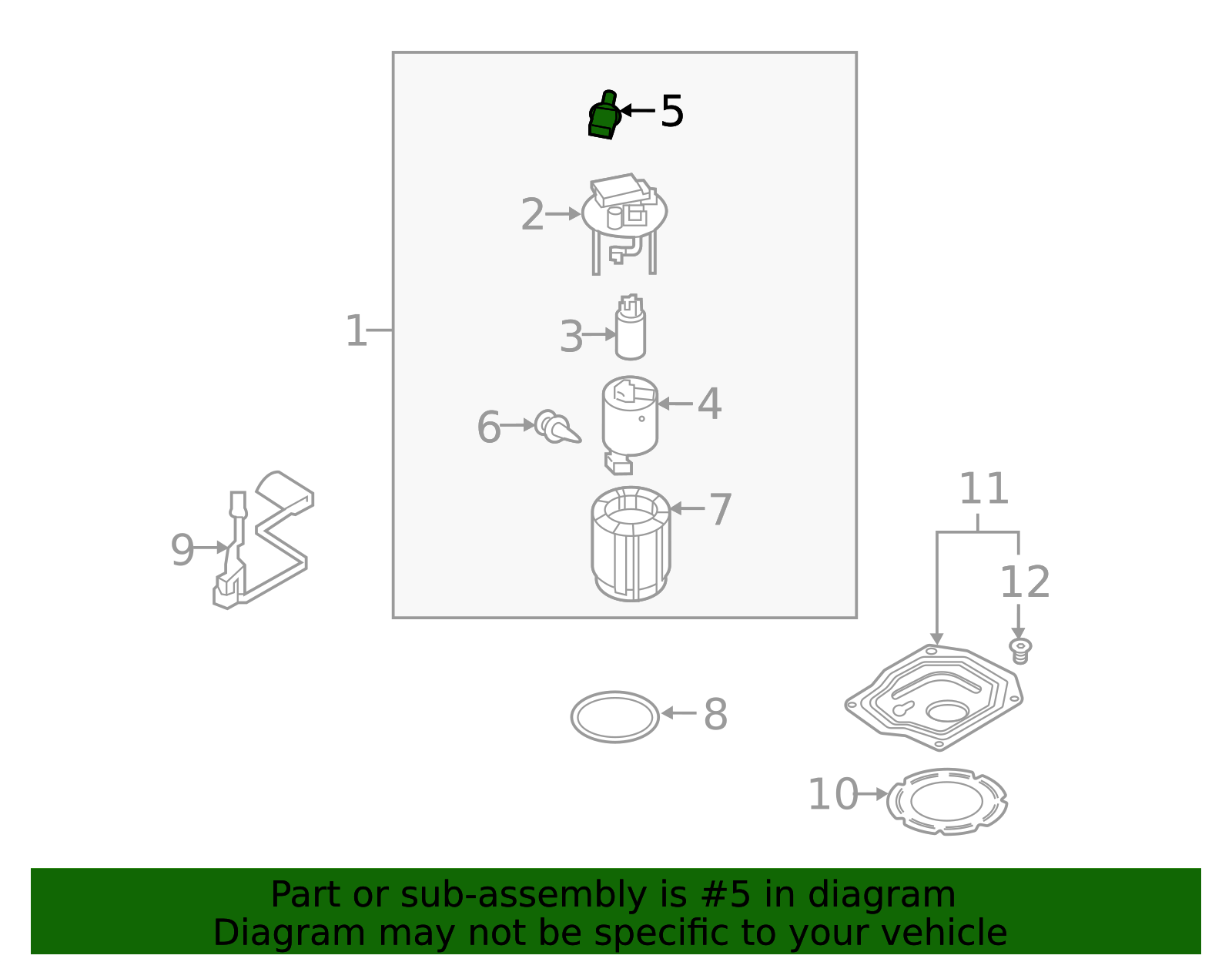 5
2
1
3
4
6
7
9
11
12
8
10

Part or sub-assembly is #5 in diagram
Diagram may not be specific to your vehicle