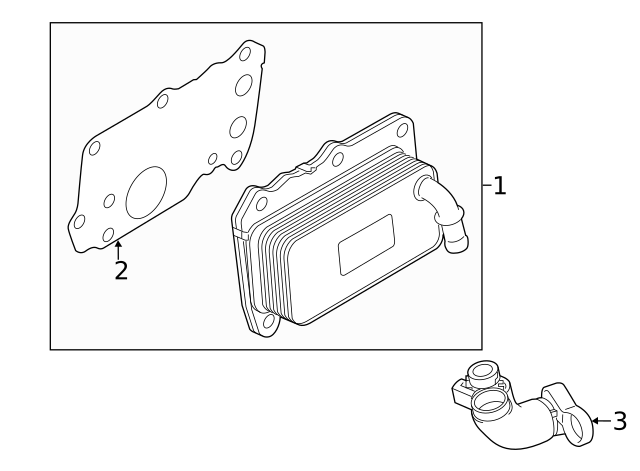 1
2
3