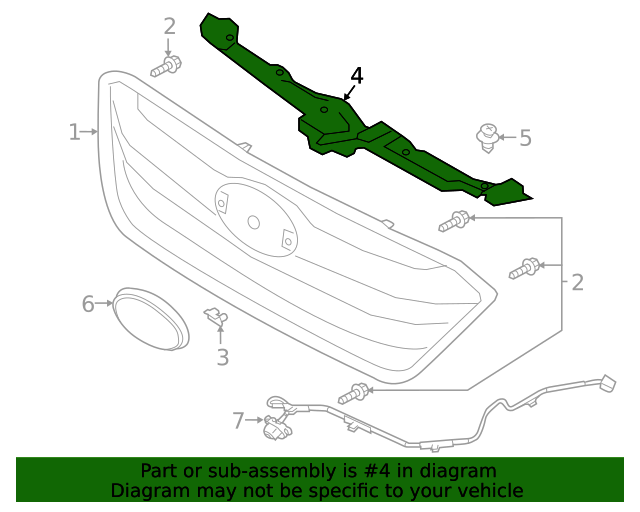 2
4
1
5
2
6
3
7

Part or sub-assembly is #4 in diagram
Diagram may not be specific to your vehicle