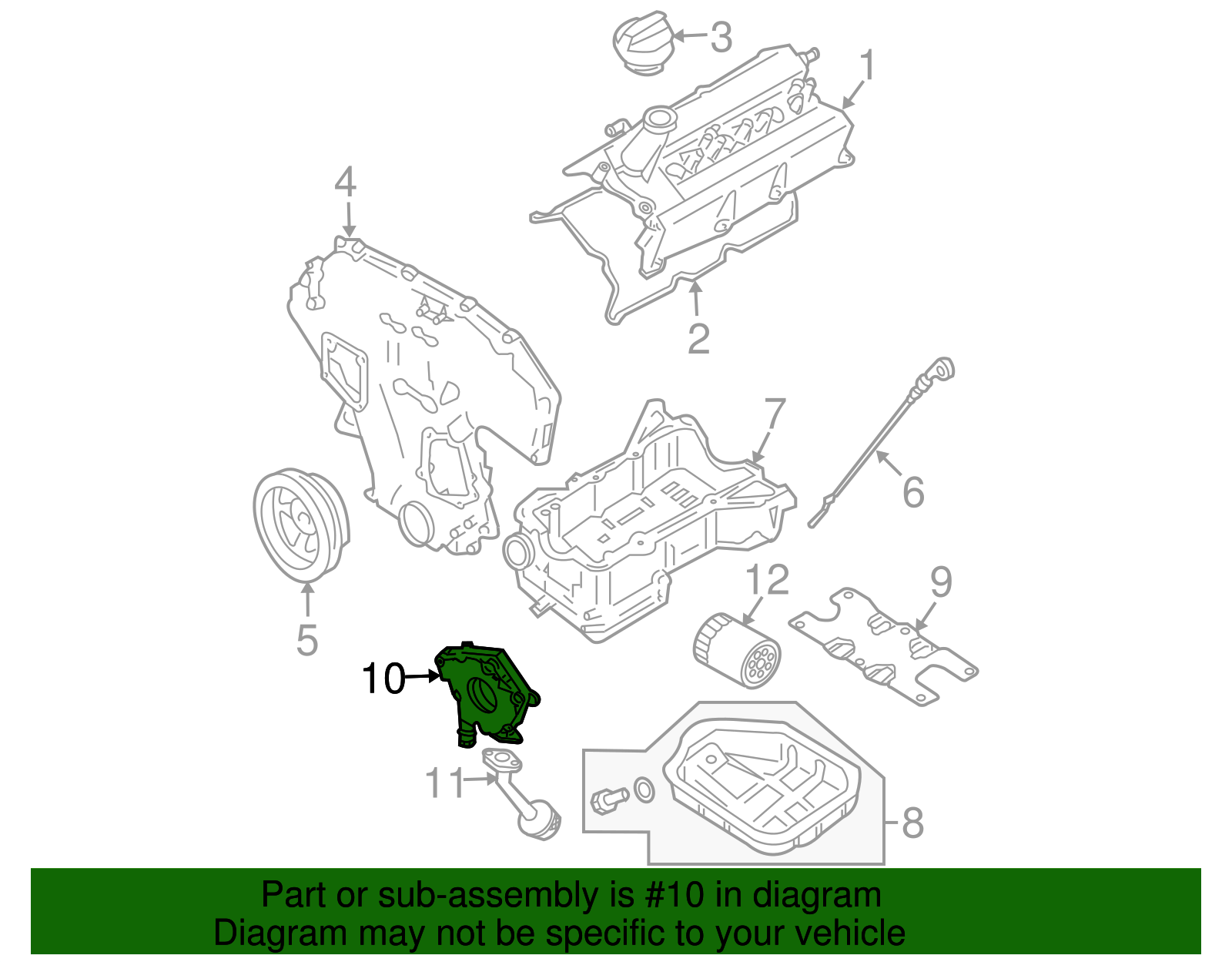 3
1
4
2
7
6
5
12
9
10
11
8

Part or sub-assembly is #10 in diagram
Diagram may not be specific to your vehicle