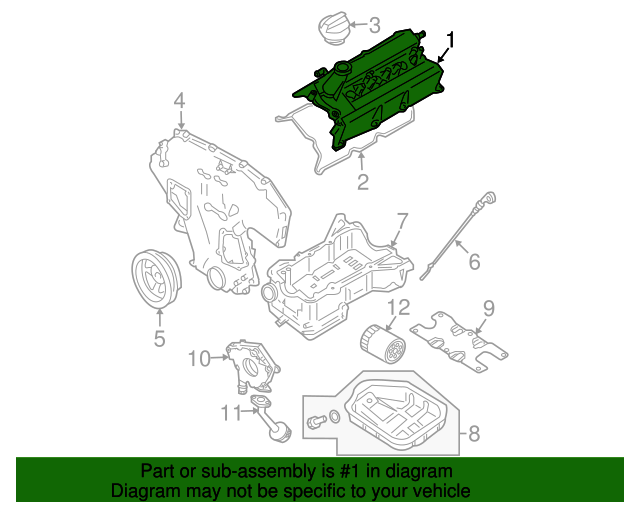 3
1
4
2
7
6
5
12
9
10
11
8

Part or sub-assembly is #1 in diagram
Diagram may not be specific to your vehicle