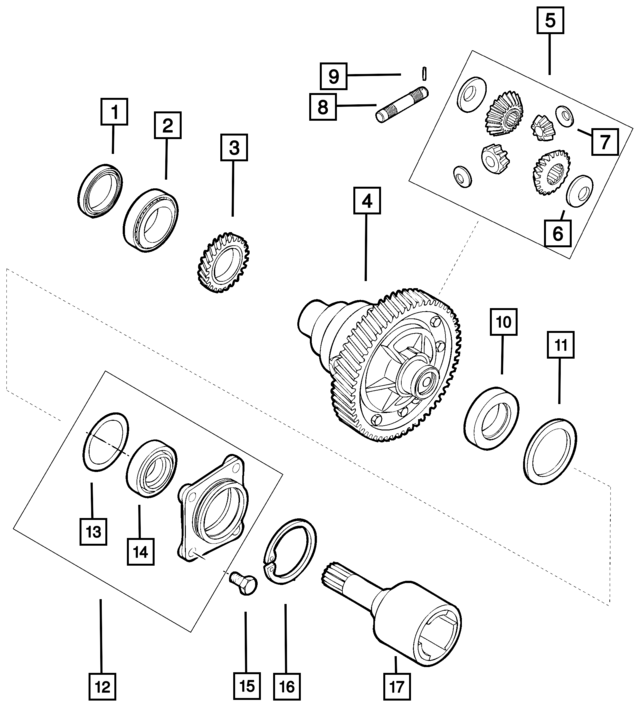 5
9
8
1
2
3
7
4
6
10
11
13
14
12
15
16
17