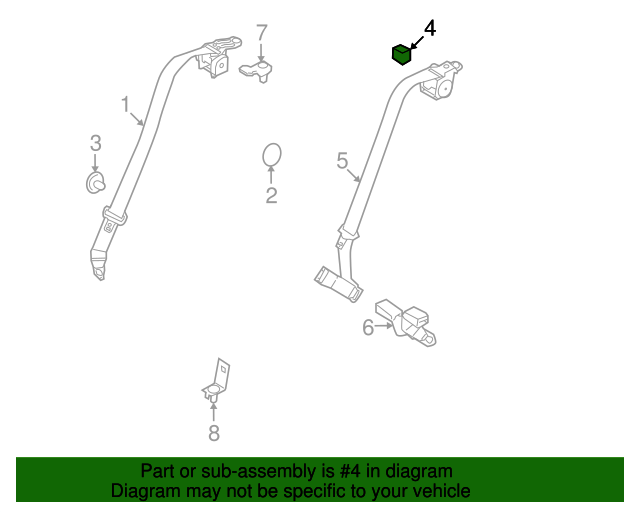 7
4
1
3
2
5
6
8
Part or sub-assembly is #4 in diagram
Diagram may not be specific to your vehicle