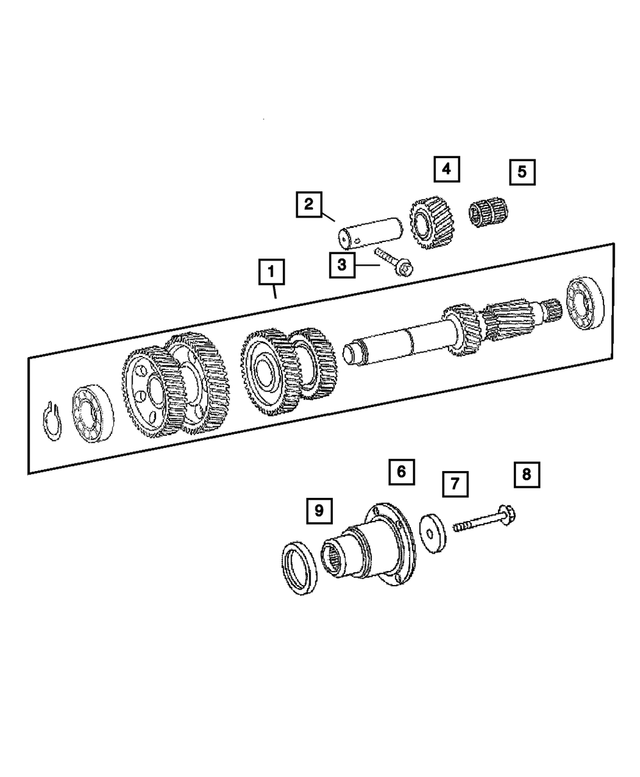 4
5
2
3
1
6
7
8
9