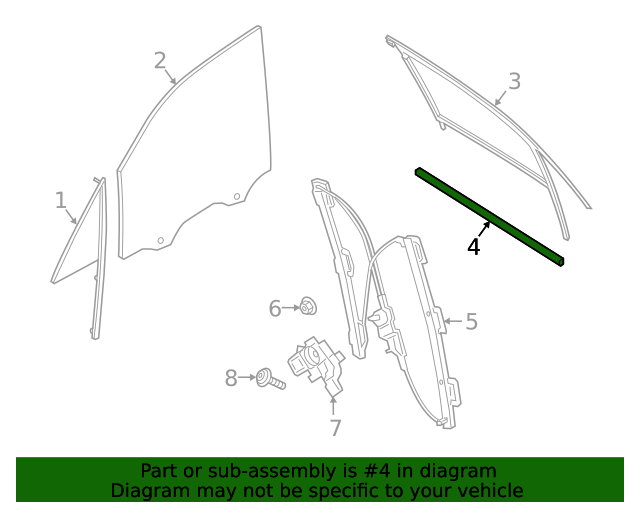 2
3
1
4
6
5
8
7

Part or sub-assembly is #4 in diagram
Diagram may not be specific to your vehicle