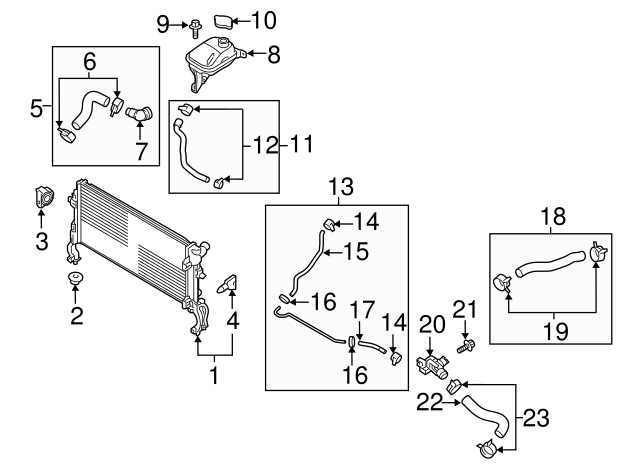 9
10
8
6
5
7
12
11
3
2
4
1
13
14
15
16
17
14
16
18
19
20
21
22
23