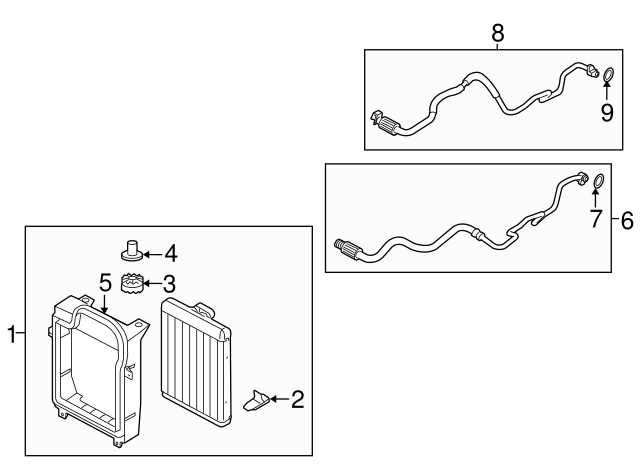 8
9
7
6
4
5
3
1
2