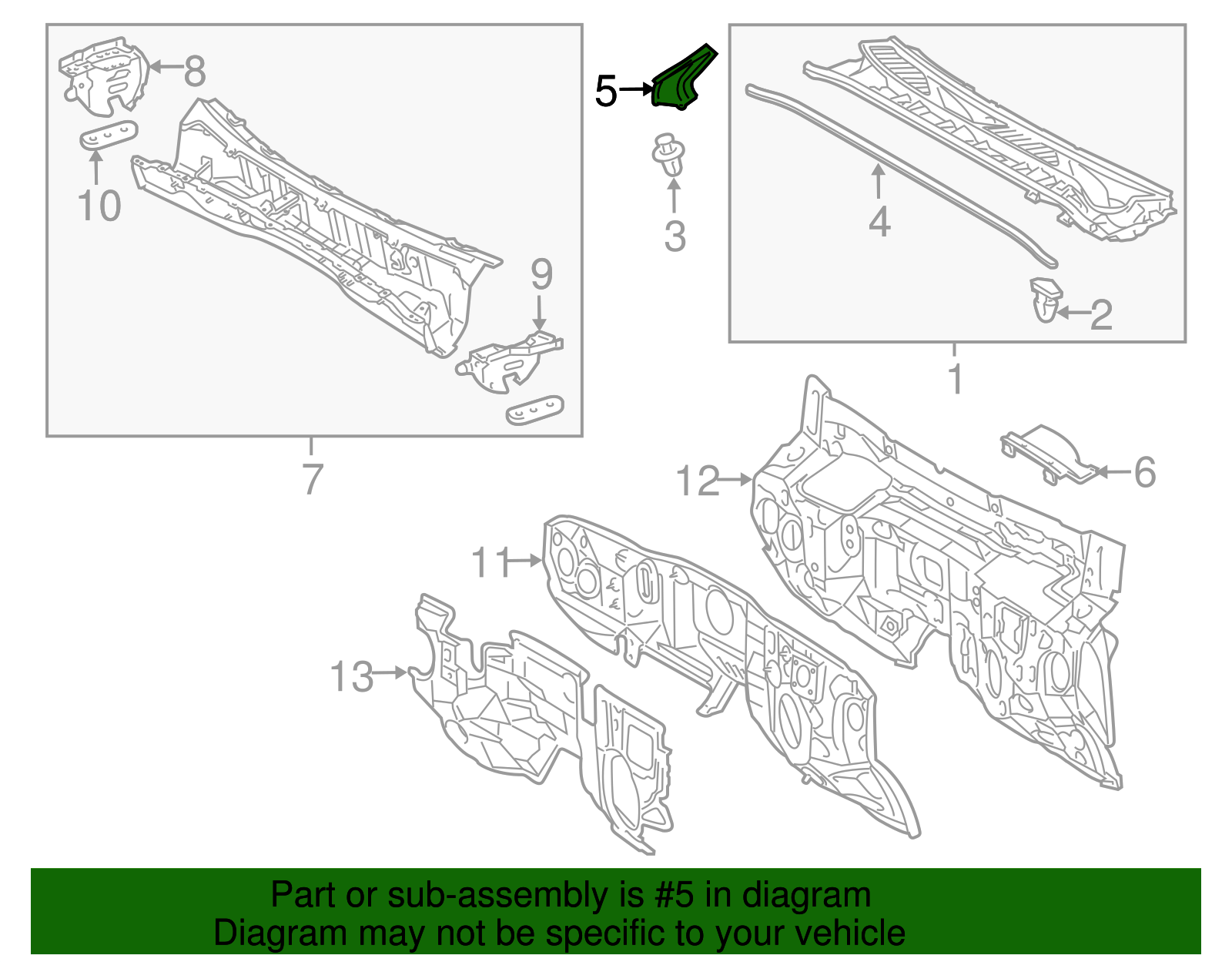 8
10
9
7
5
3
4
2
1
12
6
11
13
Part or sub-assembly is #5 in diagram
Diagram may not be specific to your vehicle