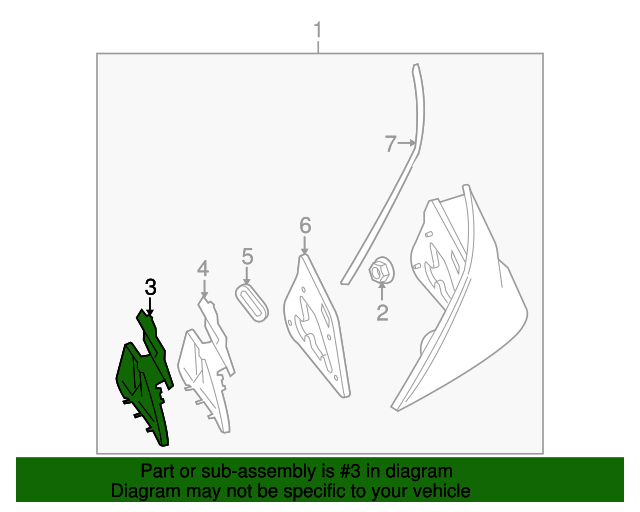 1
7
6
5
4
3
2

Part or sub-assembly is #3 in diagram
Diagram may not be specific to your vehicle