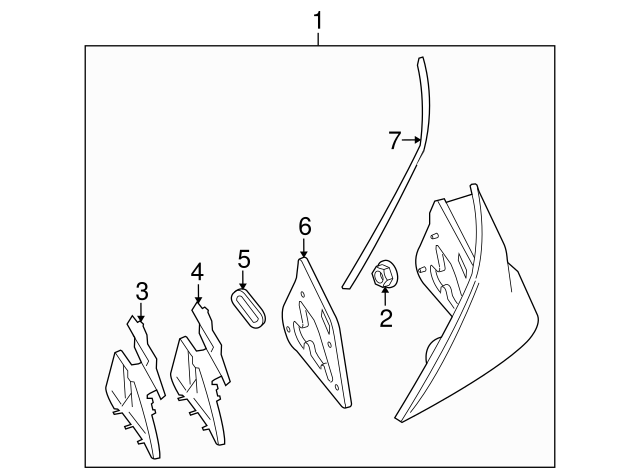 1
7
6
5
4
3
2