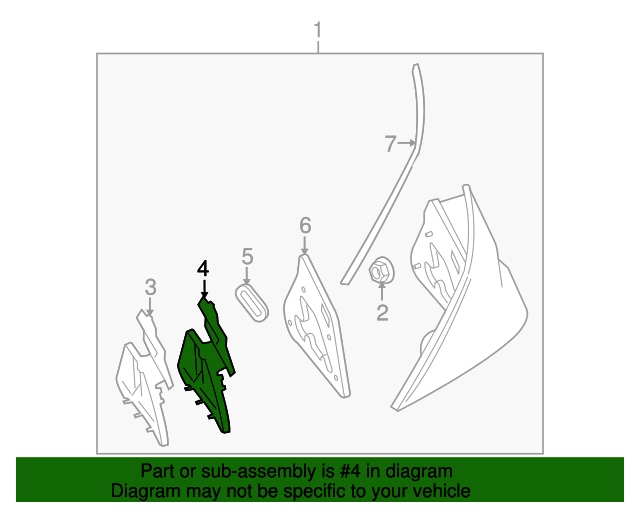 1
7
6
5
4
3
2

Part or sub-assembly is #4 in diagram
Diagram may not be specific to your vehicle