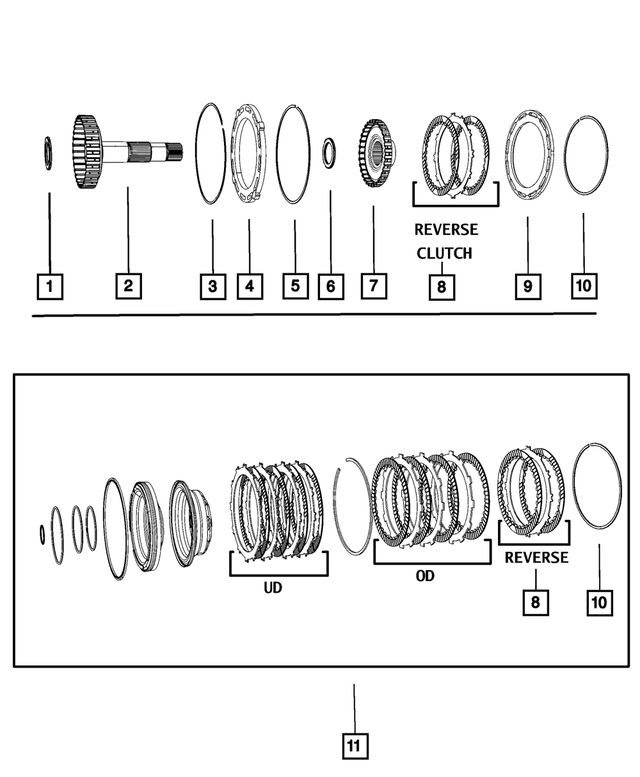 REVERSE CLUTCH

1 2 3 4 5 6 7 8 9 10

UD

OD

REVERSE

8

10

11