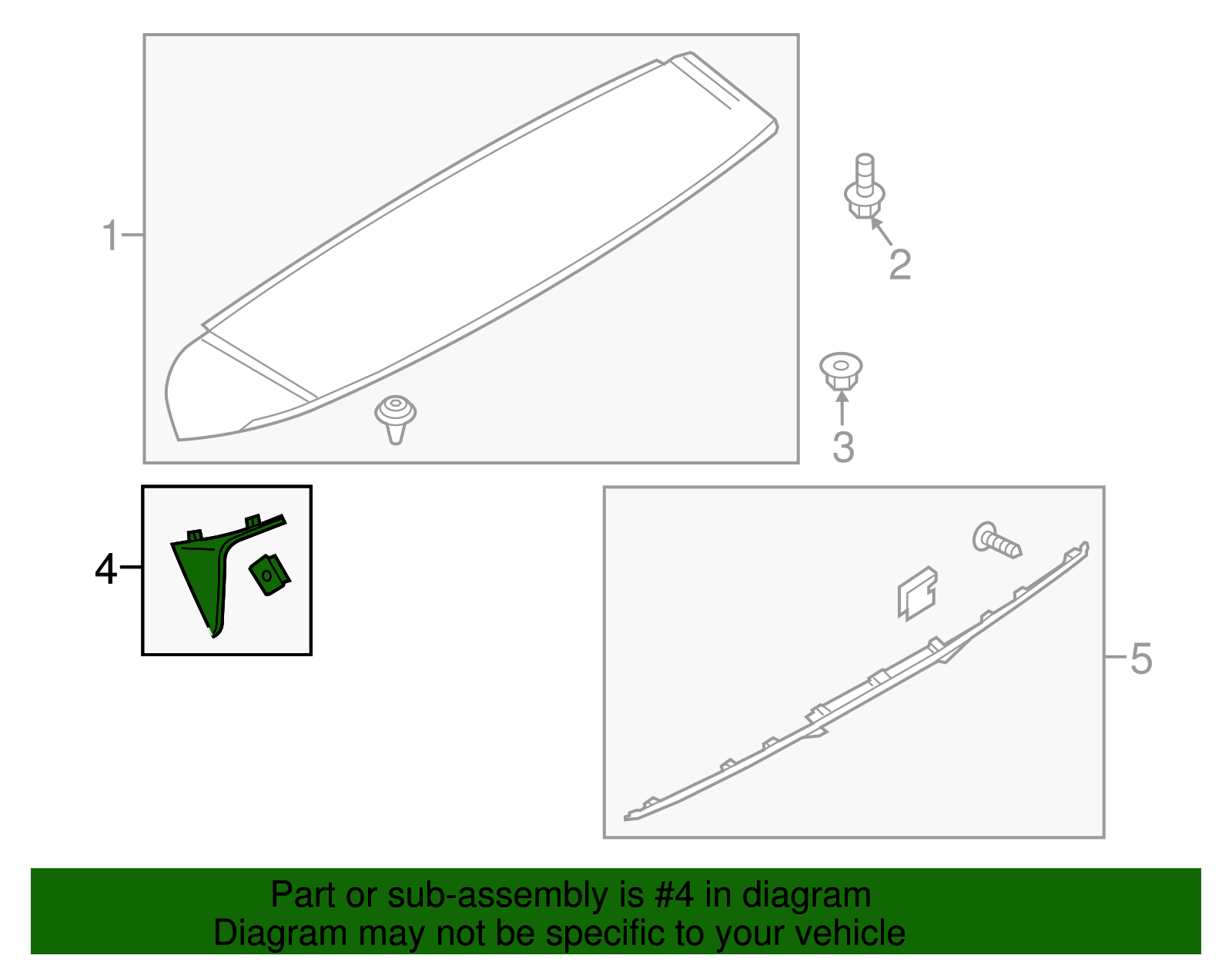 1
2
3
4
5
Part or sub-assembly is #4 in diagram
Diagram may not be specific to your vehicle