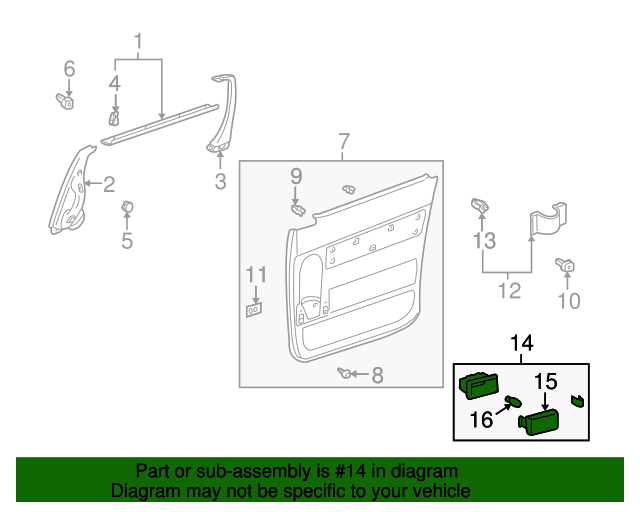 1
6
4
2
3
5
7
9
11
8
13
12
10
14
15
16

Part or sub-assembly is #14 in diagram
Diagram may not be specific to your vehicle