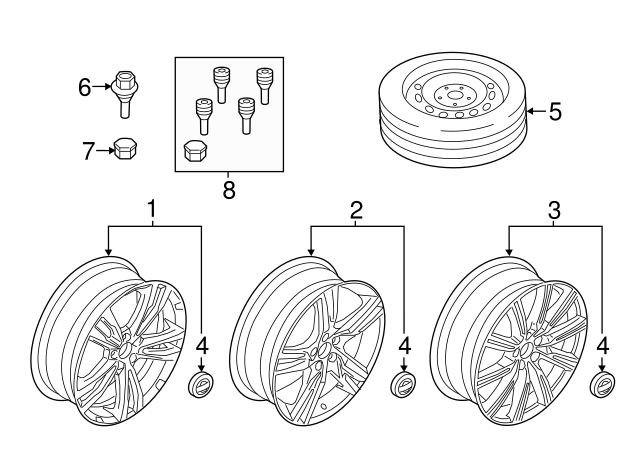 6
7
8
5
1
2
3
4
4
4