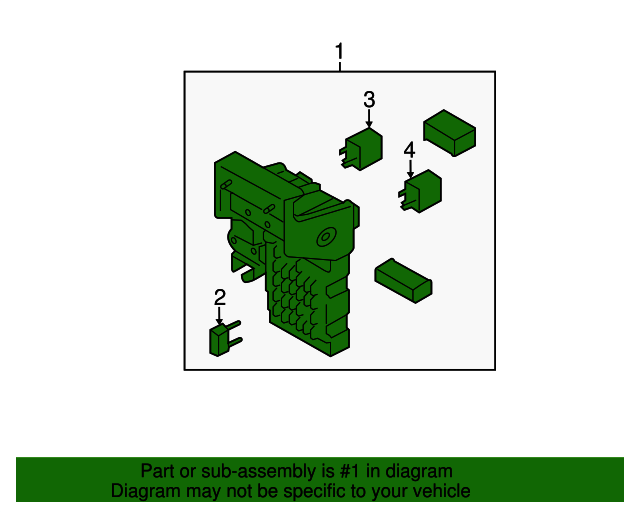 1
3
4
2

Part or sub-assembly is #1 in diagram
Diagram may not be specific to your vehicle