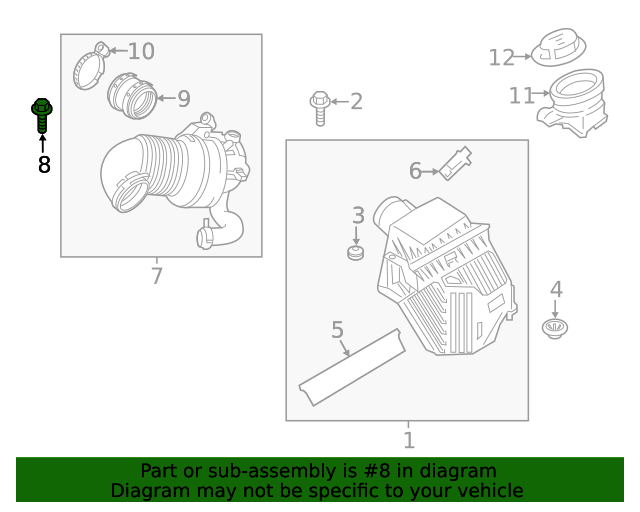 10
9
8
7
12
11
2
6
3
4
5
1

Part or sub-assembly is #8 in diagram
Diagram may not be specific to your vehicle