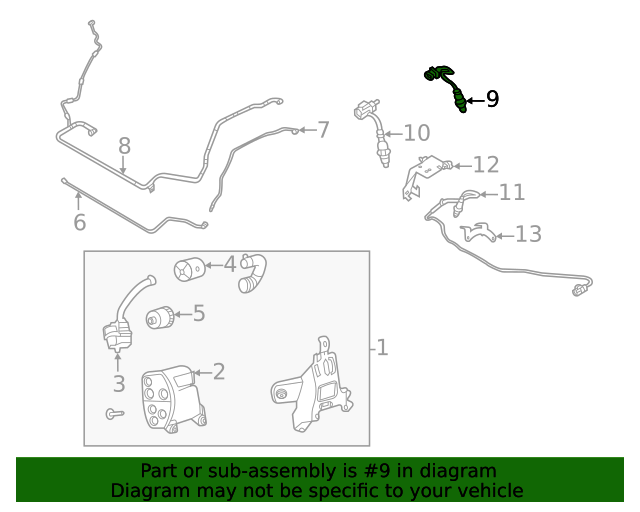 9
7
10
8
12
11
6
13
4
5
1
2
3

Part or sub-assembly is #9 in diagram
Diagram may not be specific to your vehicle