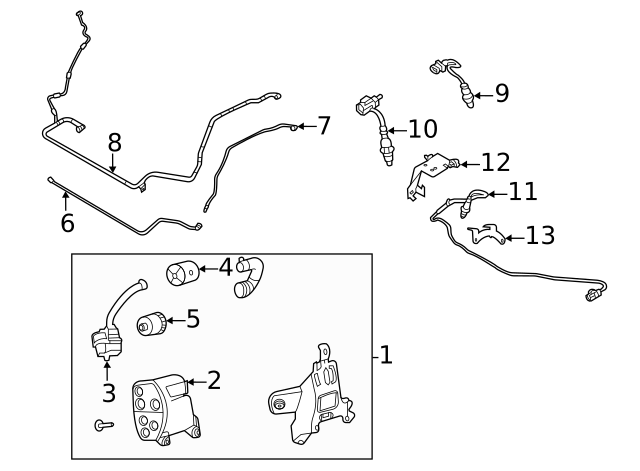 9
7
10
8
12
11
6
13
4
5
1
2
3