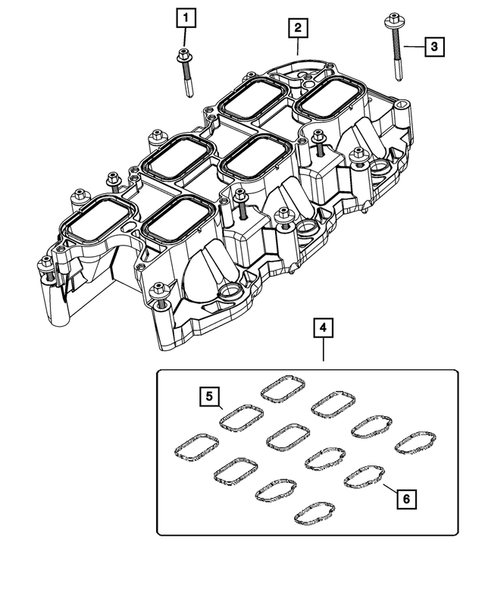 1
2
3
4
5
6