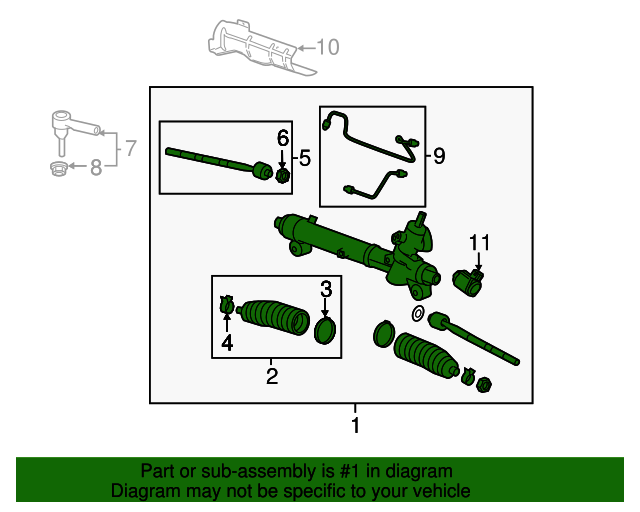 10

7

8

6

5

9

11

3

4

2

1

Part or sub-assembly is #1 in diagram
Diagram may not be specific to your vehicle