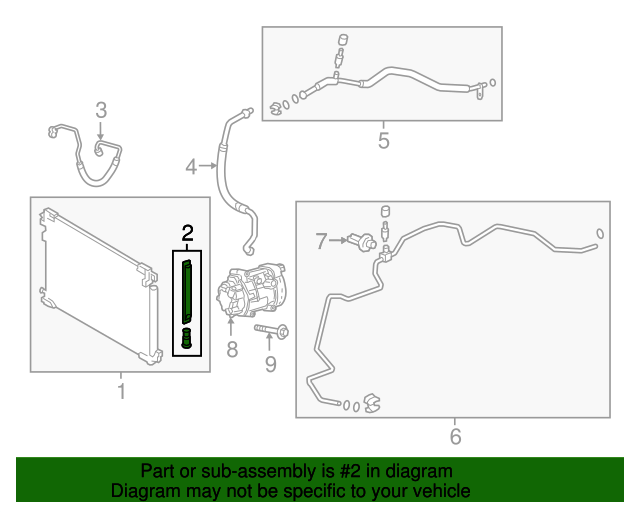 5
3
4
2
7
8
9
1
6

Part or sub-assembly is #2 in diagram
Diagram may not be specific to your vehicle