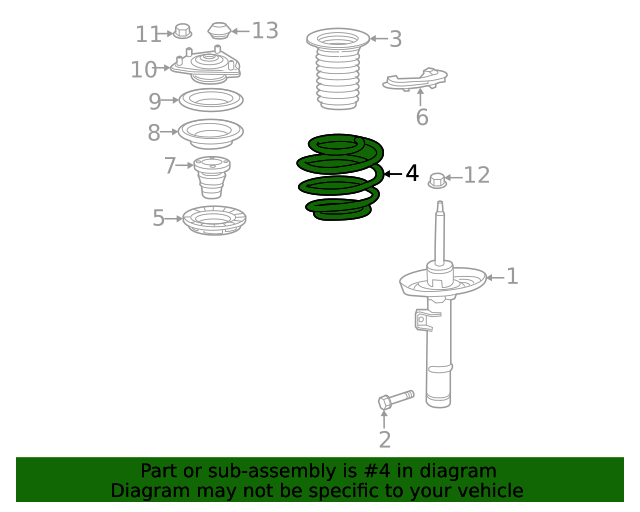 11
13
3
10
9
6
8
7
4
12
5
1
2

Part or sub-assembly is #4 in diagram
Diagram may not be specific to your vehicle