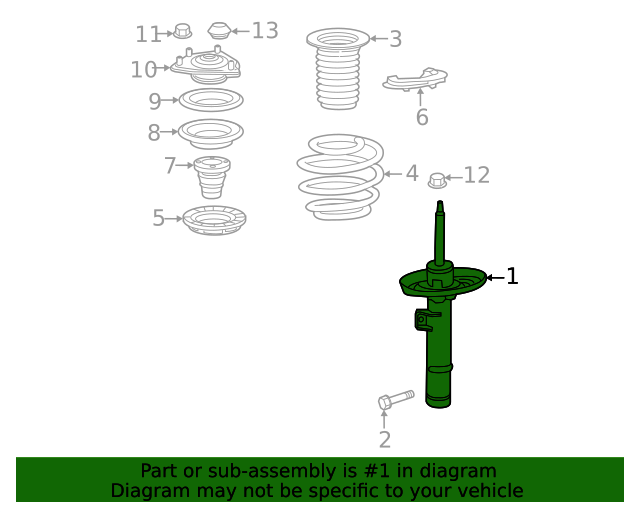 11
13
3
10
9
6
8
7
4
12
5
1
2

Part or sub-assembly is #1 in diagram
Diagram may not be specific to your vehicle