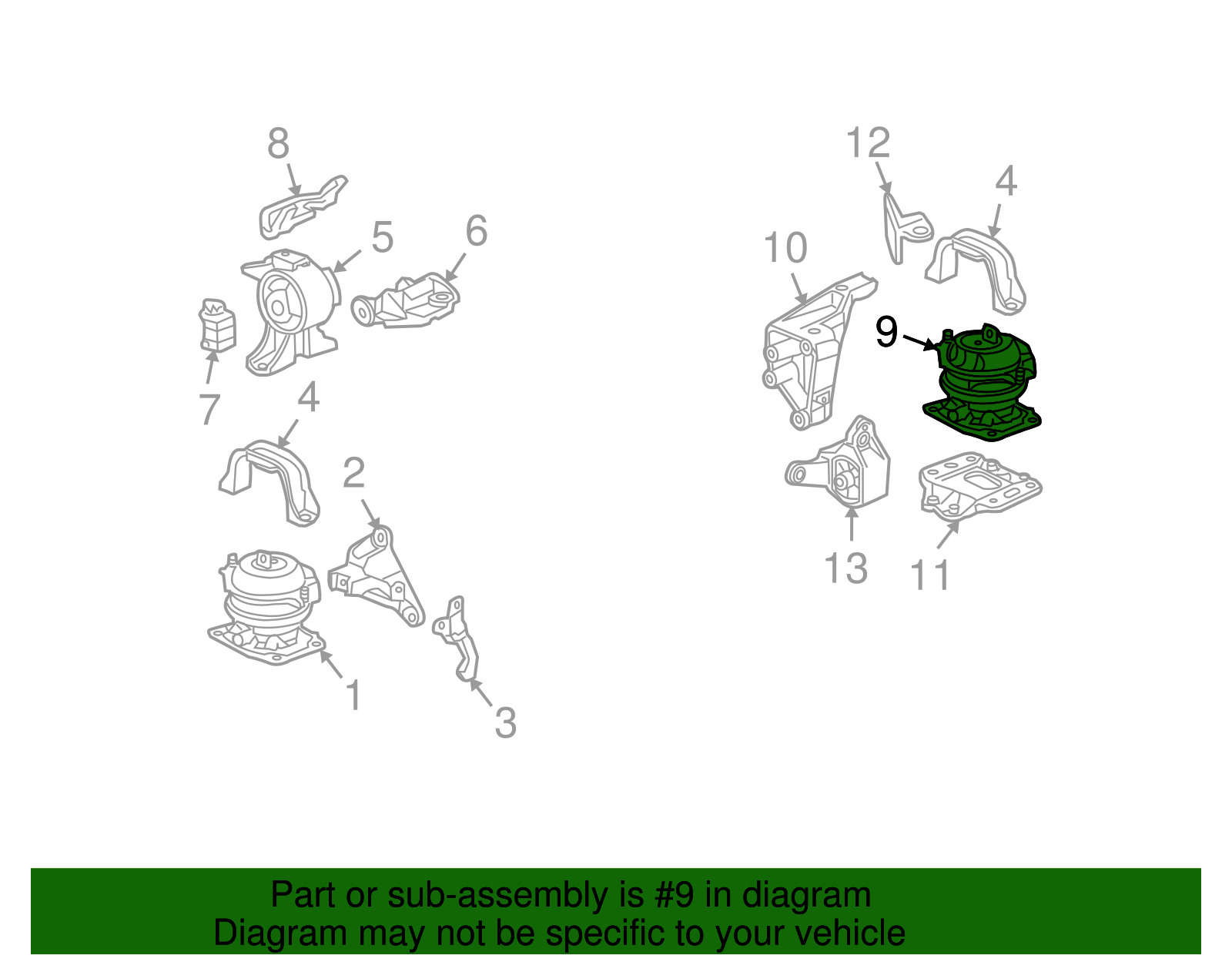 8
5
6
7
4
2
1
3
12
4
10
9
13
11

Part or sub-assembly is #9 in diagram
Diagram may not be specific to your vehicle