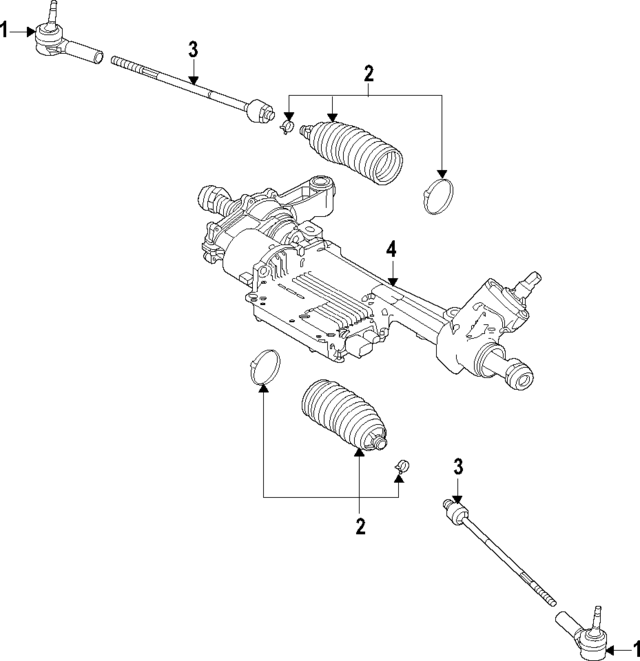 1
3
2
4
2
3
1