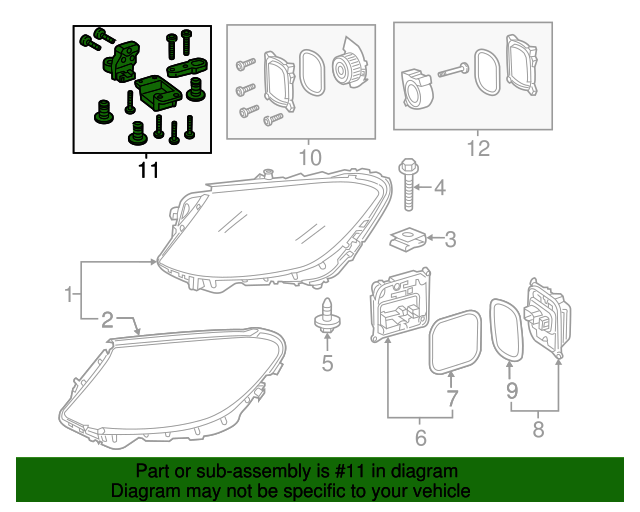 11

10

12

4

3

1

2

5

7

9

6

8

Part or sub-assembly is #11 in diagram
Diagram may not be specific to your vehicle