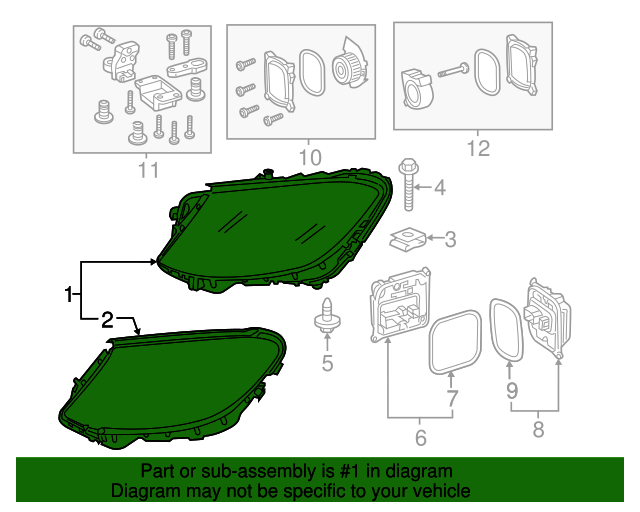 11

10

12

4

3

1

2

5

7

9

6

8

Part or sub-assembly is #1 in diagram
Diagram may not be specific to your vehicle